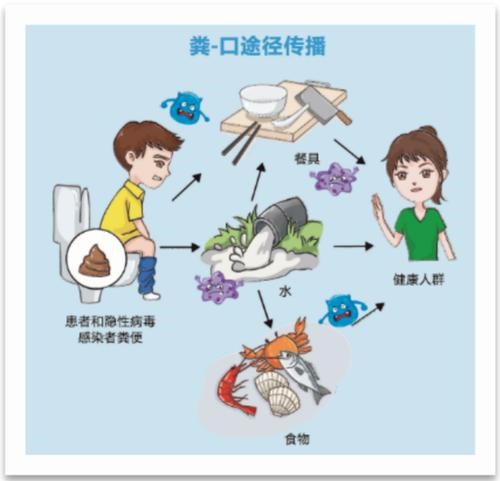 粪-口途径传播

餐具

水

健康人群

患者和隐性病毒感染者粪便

食物